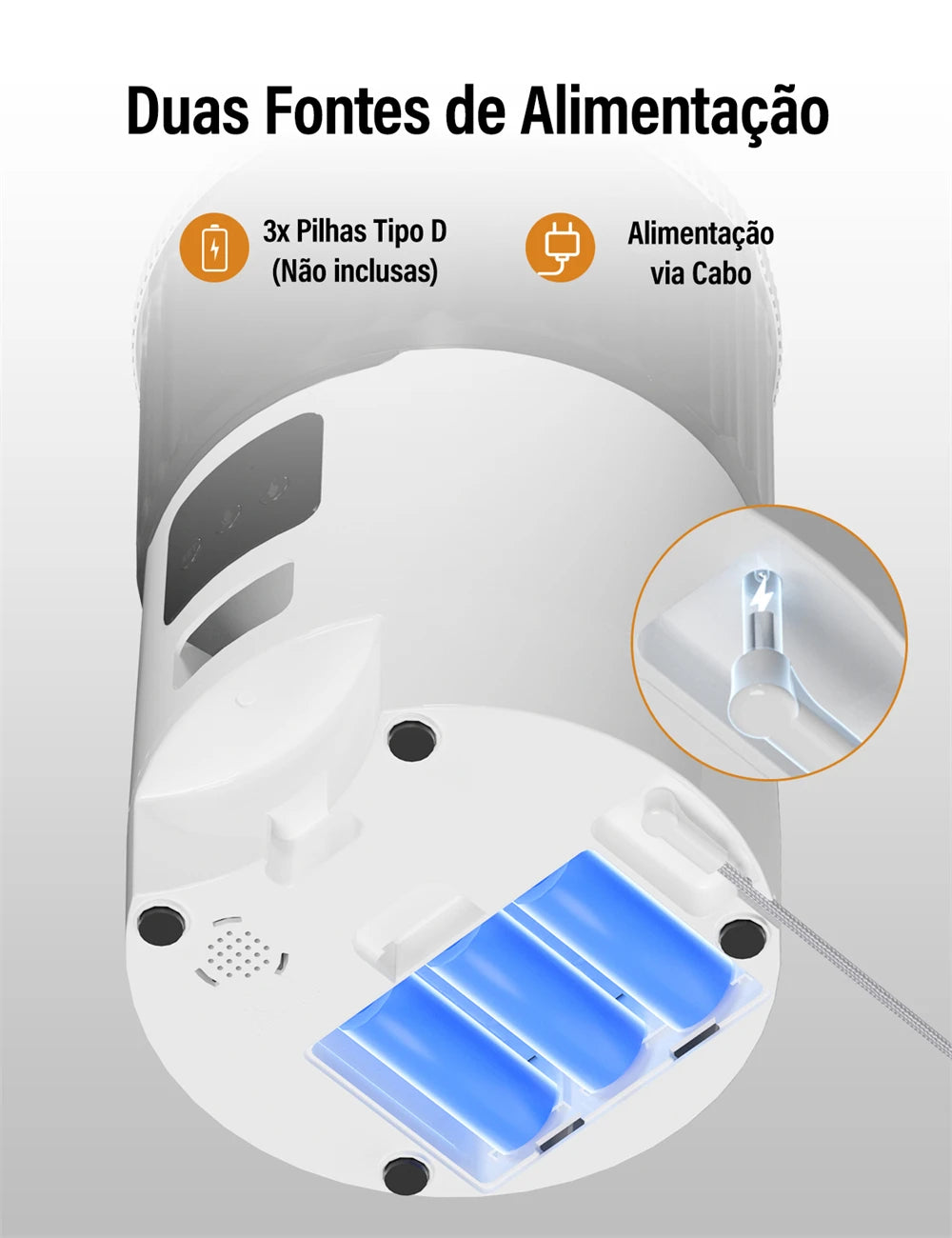 Duas Fontes de Alimentação

3x Pilhas Tipo D
(Não inclusas)

Alimentação
via Cabo